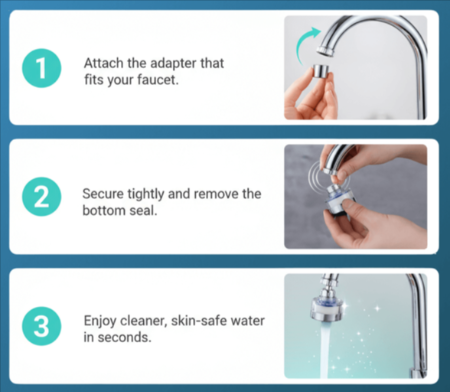 1

Attach the adapter that fits your faucet.

2

Secure tightly and remove the bottom seal.

3

Enjoy cleaner, skin-safe water in seconds.